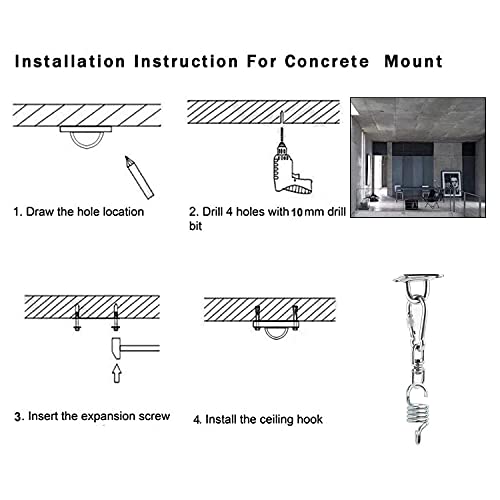 Installation Instruction For Concrete Mount

1. Draw the hole location

2. Drill 4 holes with 10 mm drill bit

3. Insert the expansion screw

4. Install the ceiling hook