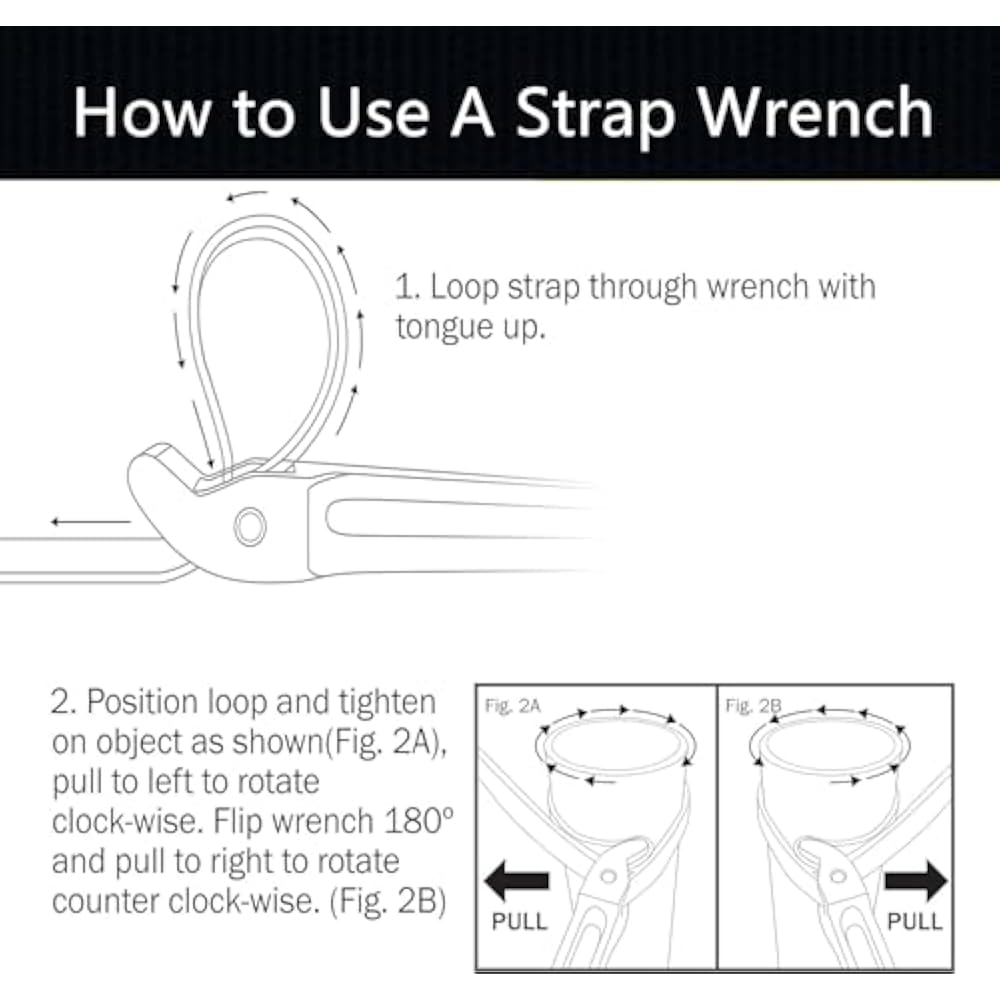 How to Use A Strap Wrench

1. Loop strap through wrench with tongue up.

2. Position loop and tighten on object as shown(Fig. 2A), pull to left to rotate clock-wise. Flip wrench 180º and pull to right to rotate counter clock-wise. (Fig. 2B)

Fig. 2A

PULL

Fig. 2B

PULL