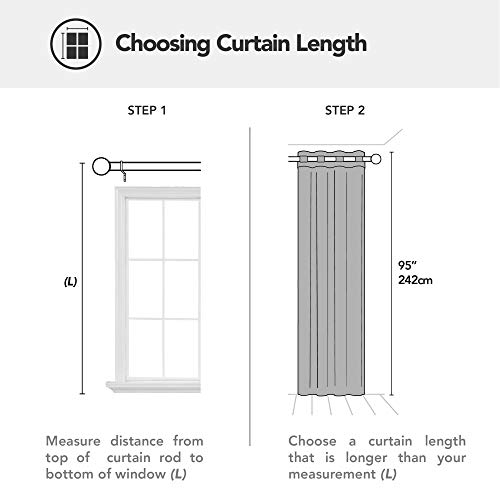 Choosing Curtain Length

STEP 1

(L)

Measure distance from top of curtain rod to bottom of window (L)

STEP 2

95"
242cm

Choose a curtain length that is longer than your measurement (L)