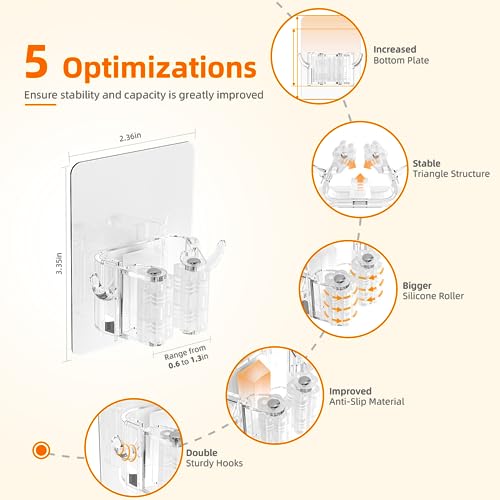 5 Optimizations

Ensure stability and capacity is greatly improved

2.36in

3.35in

Range from 0.6 to 1.3in

Increased
Bottom Plate

Stable
Triangle Structure

Bigger
Silicone Roller

Improved
Anti-Slip Material

Double
Sturdy Hooks