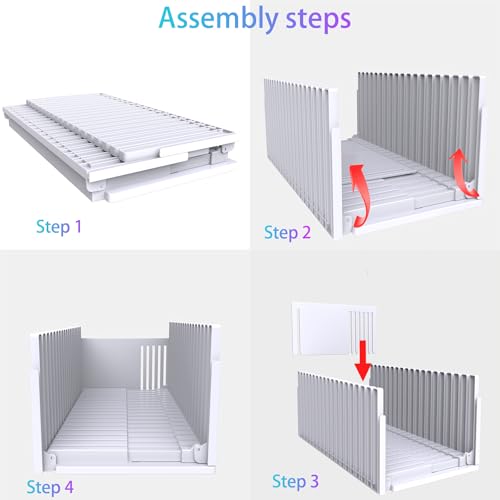 Assembly steps

Step 1

Step 2

Step 4

Step 3