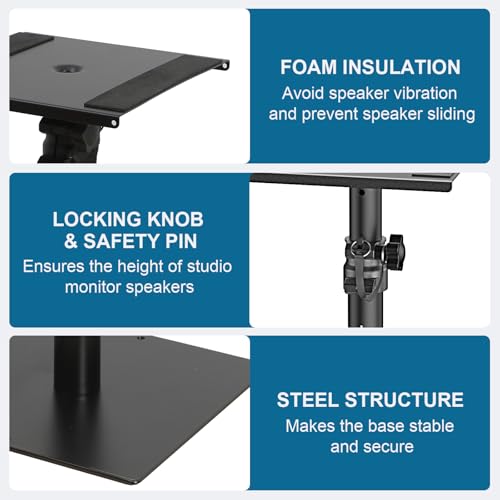 FOAM INSULATION
Avoid speaker vibration and prevent speaker sliding

LOCKING KNOB & SAFETY PIN
Ensures the height of studio monitor speakers

STEEL STRUCTURE
Makes the base stable and secure