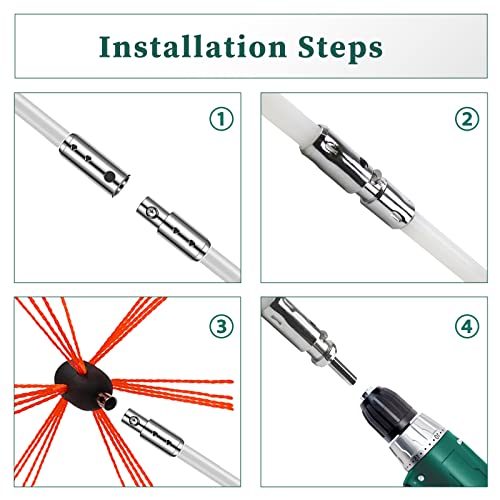 Installation Steps

①

②

③

④