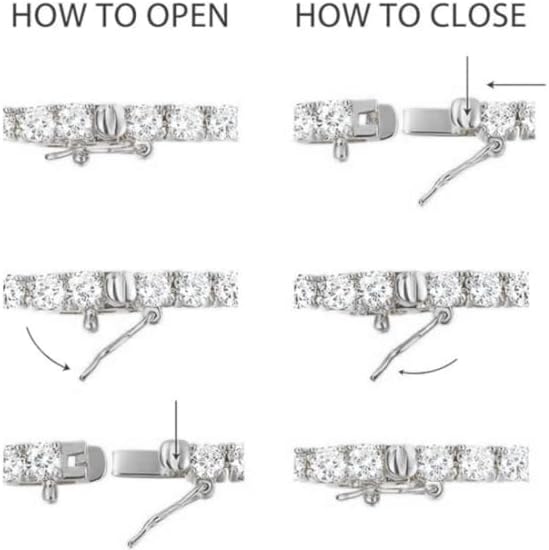 HOW TO OPEN

HOW TO CLOSE