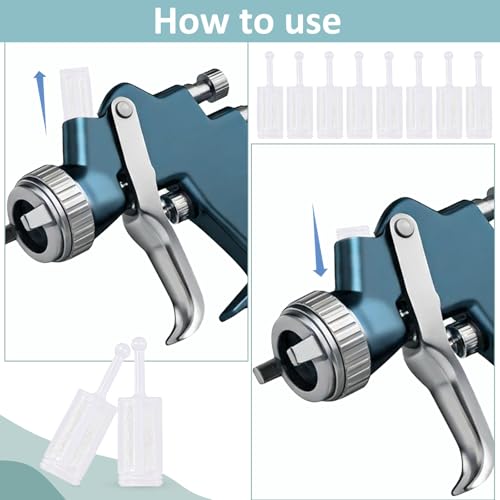 How to use