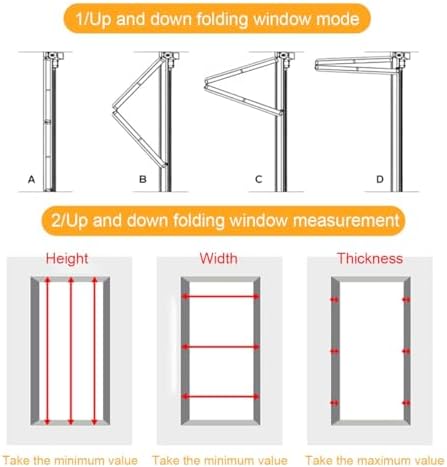 1/Up and down folding window mode

A

B

C

D

2/Up and down folding window measurement

Height

Width

Thickness

Take the minimum value

Take the minimum value

Take the maximum value