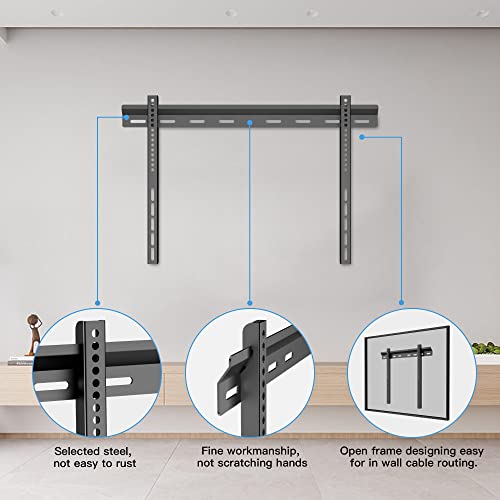 Selected steel, not easy to rust

Fine workmanship, not scratching hands

Open frame designing easy for in wall cable routing.