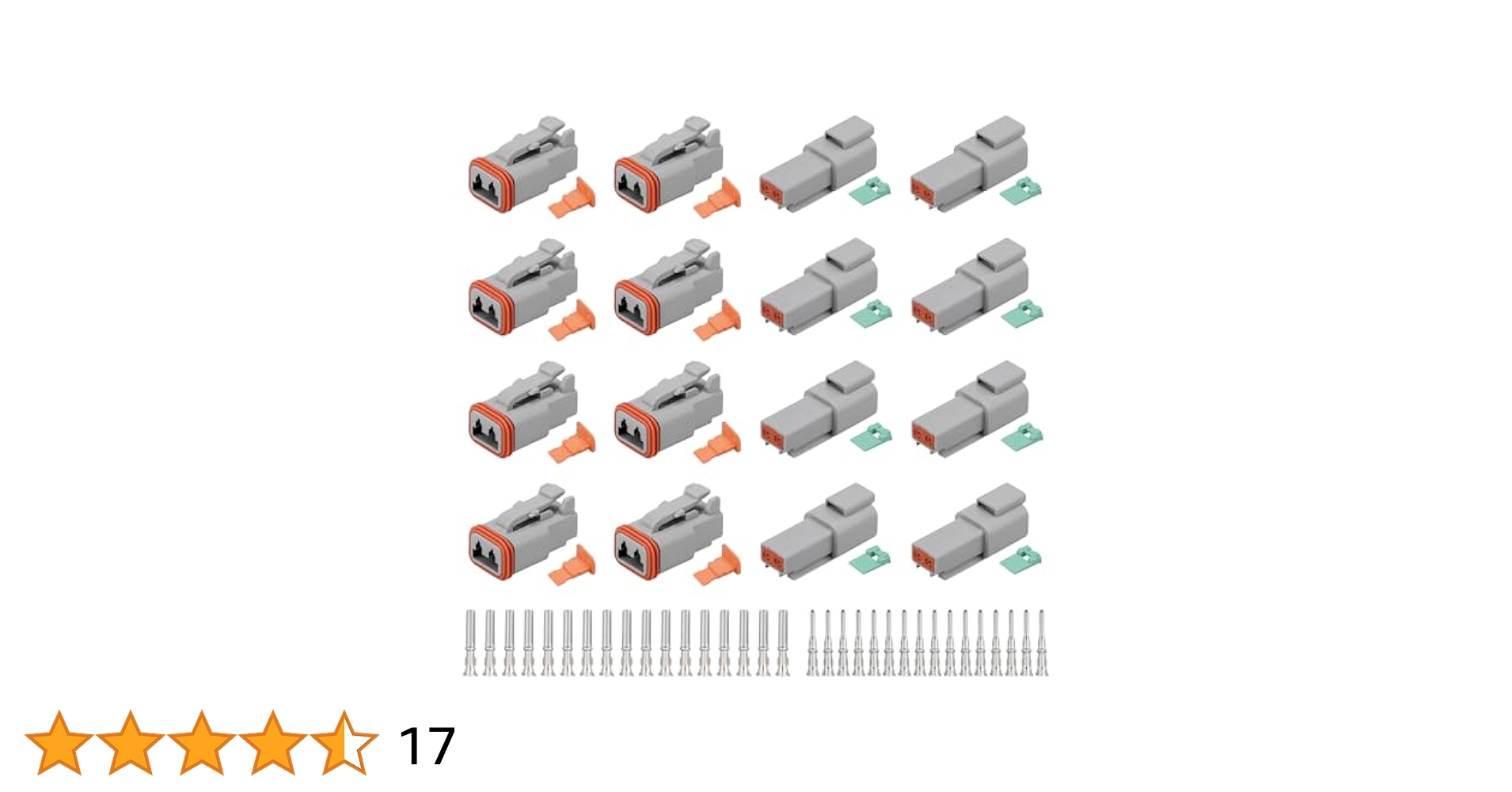 17