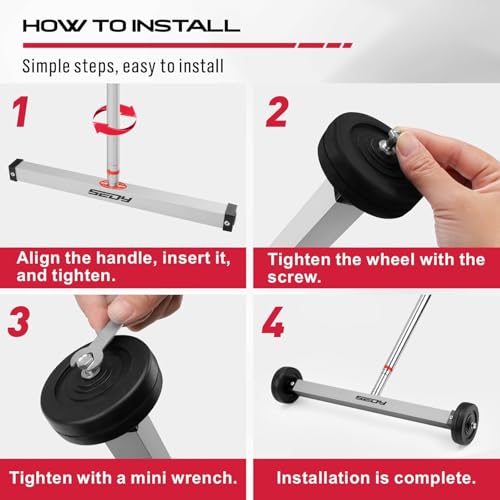 HOW TO INSTALL

Simple steps, easy to install

1

SEDY

Align the handle, insert it, and tighten.

2

Tighten the wheel with the screw.

3

Tighten with a mini wrench.

4

SEDY

Installation is complete.