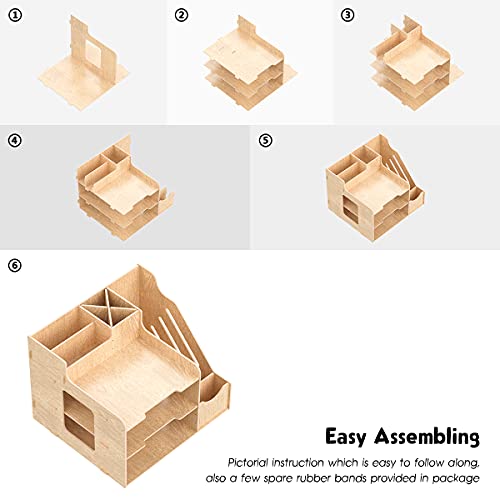 ①

②

③

④

⑤

⑥

Easy Assembling

Pictorial instruction which is easy to follow along, also a few spare rubber bands provided in package