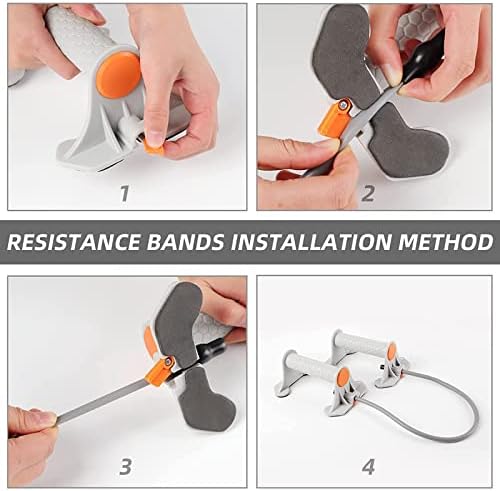 1

2

RESISTANCE BANDS INSTALLATION METHOD

3

4