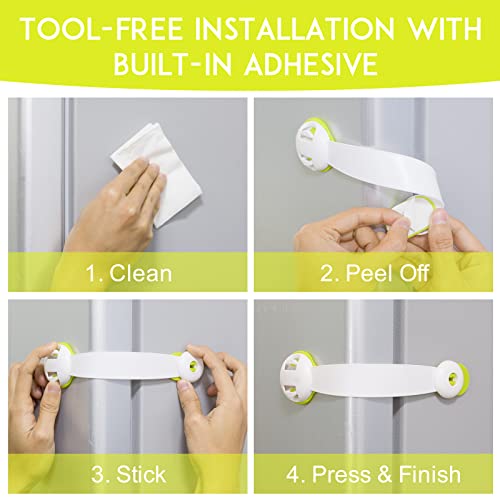 TOOL-FREE INSTALLATION WITH BUILT-IN ADHESIVE

1. Clean

2. Peel Off

3. Stick

4. Press & Finish