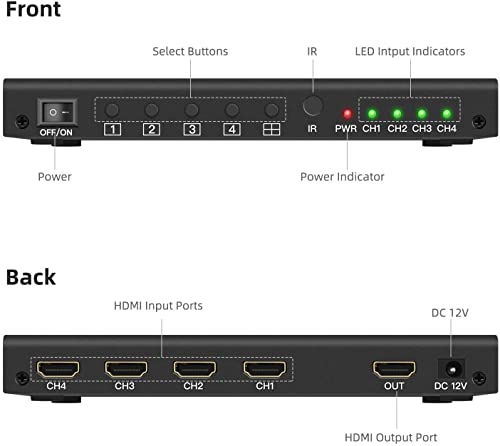 Front

Select Buttons

IR

LED Intput Indicators

OFF/ON

1 2 3 4

IR

PWR CH1 CH2 CH3 CH4

Power

Power Indicator

Back

HDMI Input Ports

DC 12V

CH4 CH3 CH2 CH1

OUT

DC 12V

HDMI Output Port