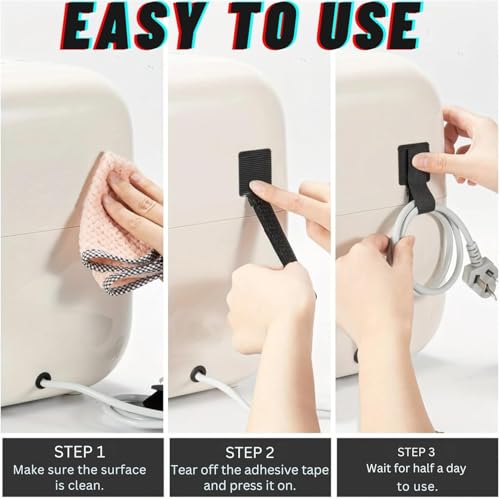 EASY TO USE

STEP 1
Make sure the surface is clean.

STEP 2
Tear off the adhesive tape and press it on.

STEP 3
Wait for half a day to use.