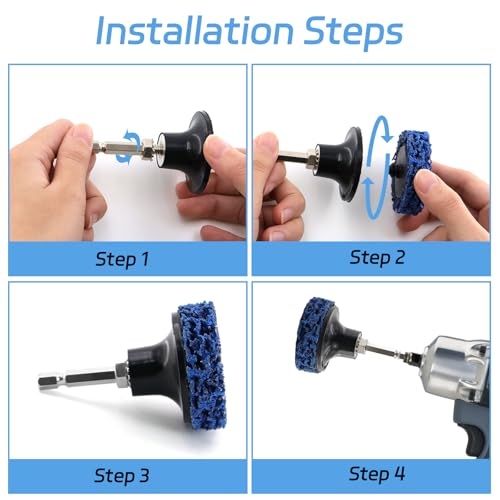 Installation Steps

Step 1

Step 2

Step 3

Step 4