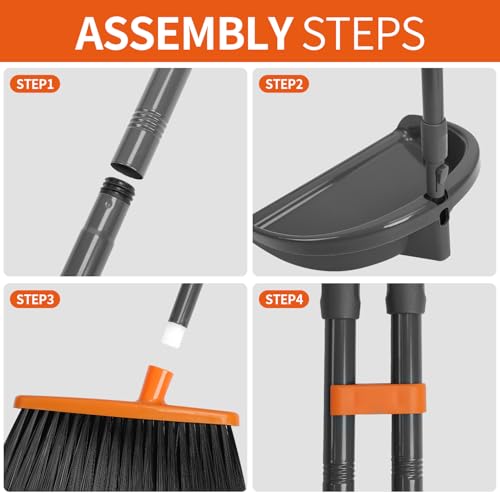 ASSEMBLY STEPS

STEP1

STEP2

STEP3

STEP4