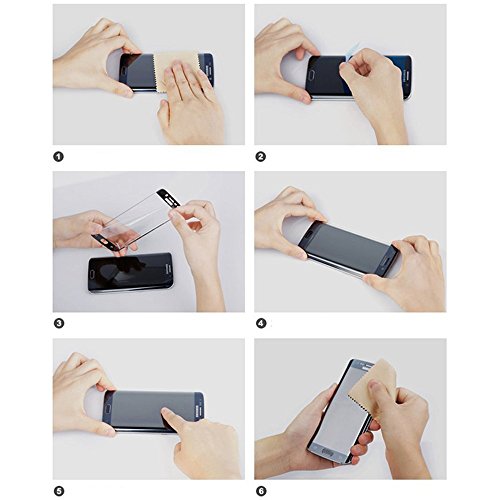 1

2

3

4

5

6