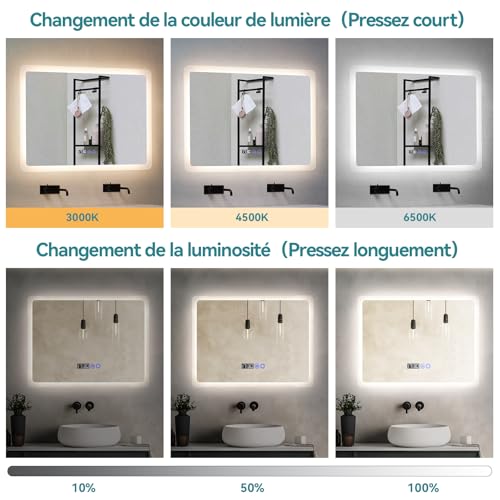 Changement de la couleur de lumière （Pressez court)

3000K

4500K

6500K

Changement de la luminosité （Pressez longuement)

10%

50%

100%