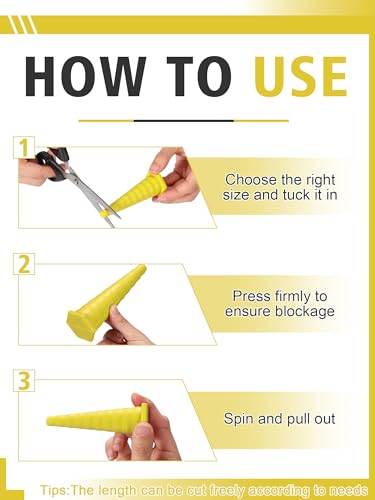 HOW TO USE

1

Choose the right size and tuck it in

2

Press firmly to ensure blockage

3

Spin and pull out

Tips:The length can be cut freely according to needs