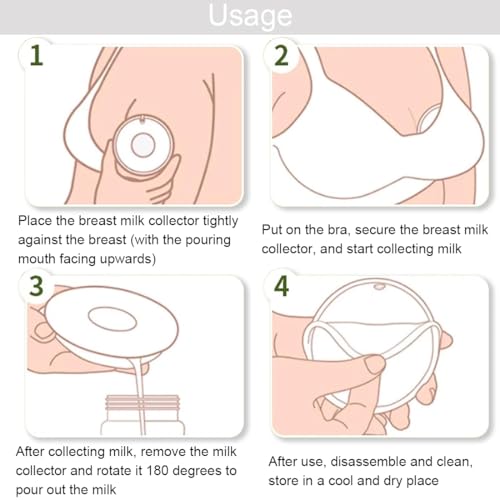 Usage

1

Place the breast milk collector tightly against the breast (with the pouring mouth facing upwards)

2

Put on the bra, secure the breast milk collector, and start collecting milk

3

After collecting milk, remove the milk collector and rotate it 180 degrees to pour out the milk

4

After use, disassemble and clean, store in a cool and dry place