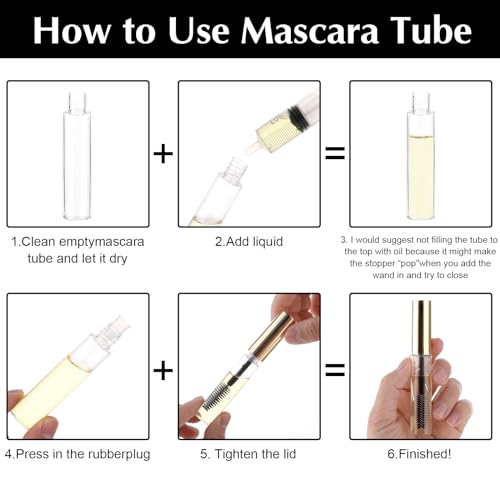 How to Use Mascara Tube

+

=

1.Clean emptymascara tube and let it dry

2.Add liquid

3. I would suggest not filling the tube to the top with oil because it might make the stopper "pop"when you add the wand in and try to close

+

=

4.Press in the rubberplug

5. Tighten the lid

6.Finished!