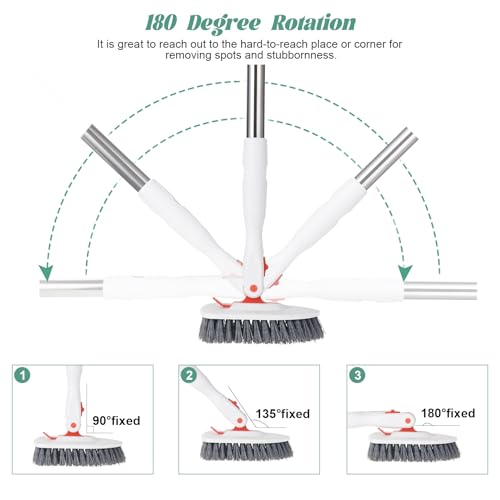 180 Degree Rotation

It is great to reach out to the hard-to-reach place or corner for removing spots and stubbornness.

1

90°fixed

2

135°fixed

3

180°fixed