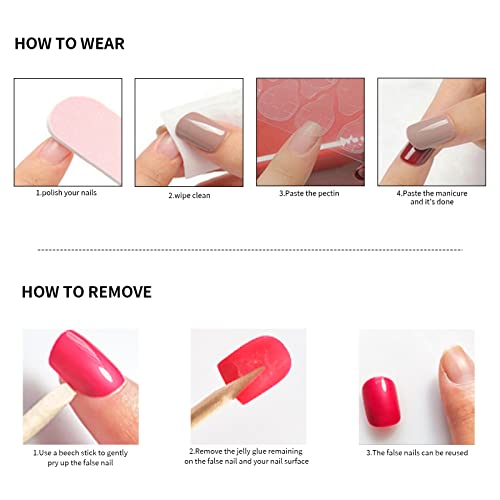 HOW TO WEAR

1.polish your nails

2.wipe clean

3.Paste the pectin

4.Paste the manicure and it's done

HOW TO REMOVE

1.Use a beech stick to gently pry up the false nail

2.Remove the jelly glue remaining on the false nail and your nail surface

3.The false nails can be reused