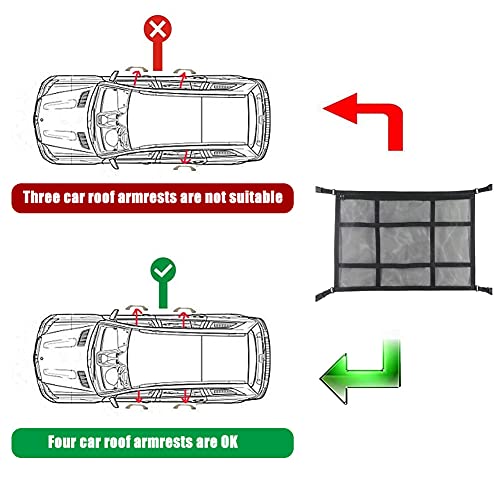 Three car roof armrests are not suitable

Four car roof armrests are OK