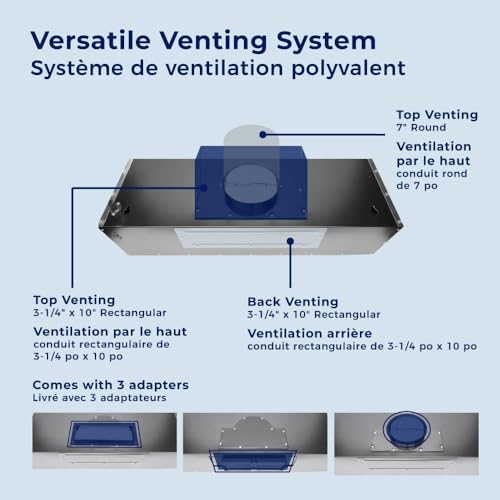 Versatile Venting System
Système de ventilation polyvalent

Top Venting
7" Round

Ventilation par le haut
conduit rond de 7 po

Top Venting
3-1/4" x 10" Rectangular

Ventilation par le haut
conduit rectangulaire de 3-1/4 po x 10 po

Back Venting
3-1/4" x 10" Rectangular

Ventilation arrière
conduit rectangulaire de 3-1/4 po x 10 po

Comes with 3 adapters
Livré avec 3 adaptateurs