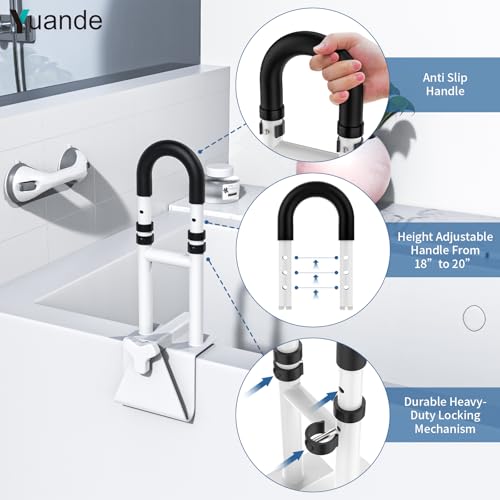 Yuande

Anti Slip Handle

Height Adjustable Handle From 18” to 20”

Durable Heavy-Duty Locking Mechanism