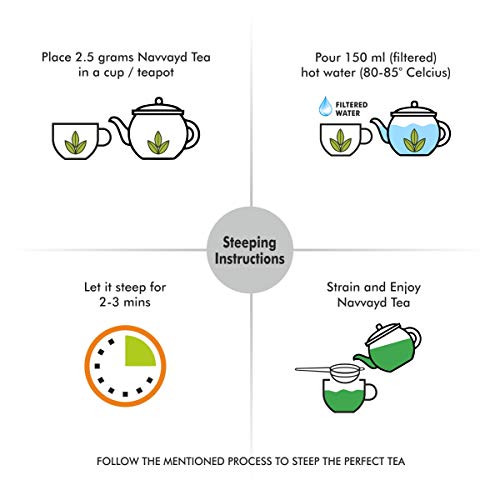 Place 2.5 grams Navvayd Tea in a cup / teapot

Pour 150 ml (filtered) hot water (80-85° Celcius)

FILTERED WATER

Steeping Instructions

Let it steep for 2-3 mins

Strain and Enjoy Navvayd Tea

FOLLOW THE MENTIONED PROCESS TO STEEP THE PERFECT TEA