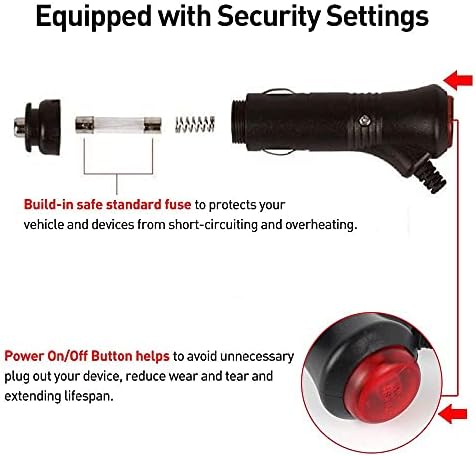 Equipped with Security Settings

Build-in safe standard fuse to protects your vehicle and devices from short-circuiting and overheating.

Power On/Off Button helps to avoid unnecessary plug out your device, reduce wear and tear and extending lifespan.