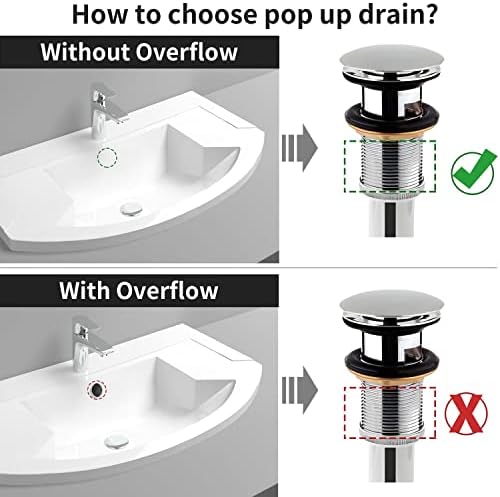 How to choose pop up drain?

Without Overflow

With Overflow