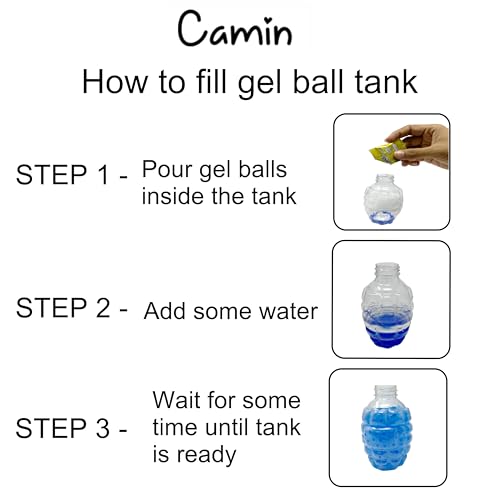 Camin

How to fill gel ball tank

STEP 1 - Pour gel balls inside the tank

STEP 2 - Add some water

STEP 3 - Wait for some time until tank is ready