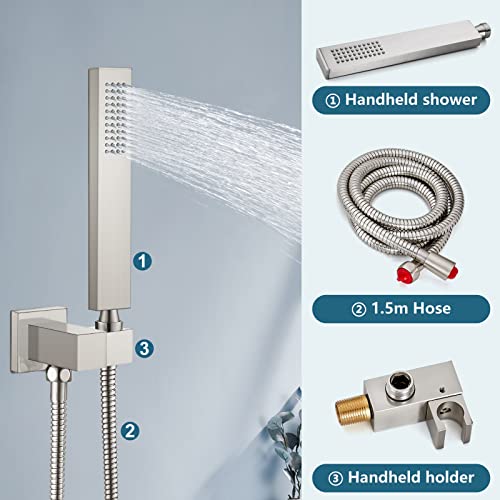 1
3
2

① Handheld shower

② 1.5m Hose

③ Handheld holder