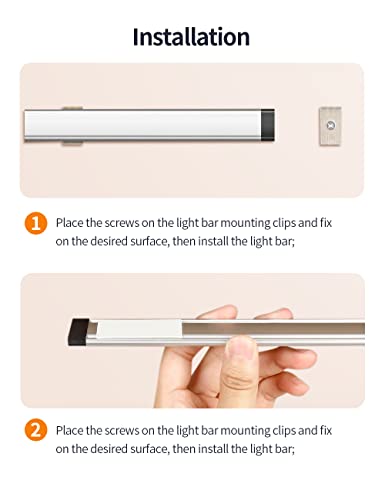 Installation

1 Place the screws on the light bar mounting clips and fix on the desired surface, then install the light bar;

2 Place the screws on the light bar mounting clips and fix on the desired surface, then install the light bar;