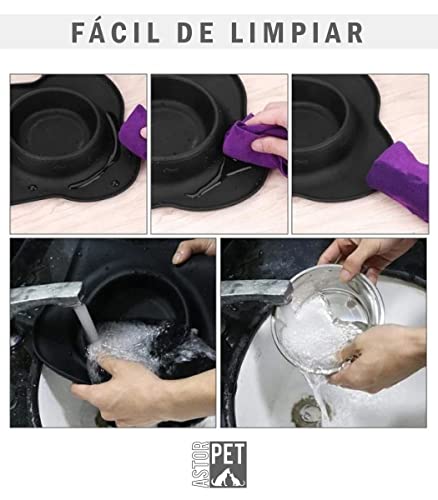 FÁCIL DE LIMPIAR

ASTOR PET