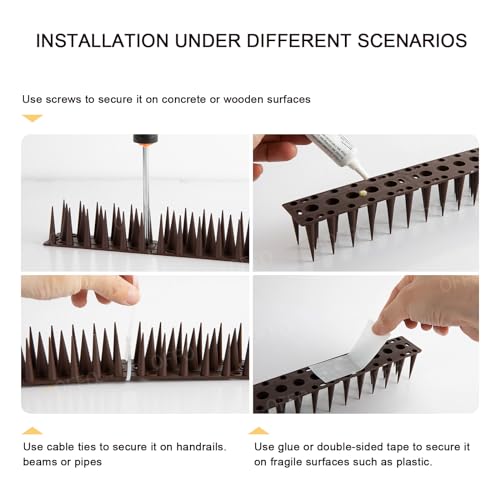 INSTALLATION UNDER DIFFERENT SCENARIOS

Use screws to secure it on concrete or wooden surfaces

Use cable ties to secure it on handrails. beams or pipes

Use glue or double-sided tape to secure it on fragile surfaces such as plastic.