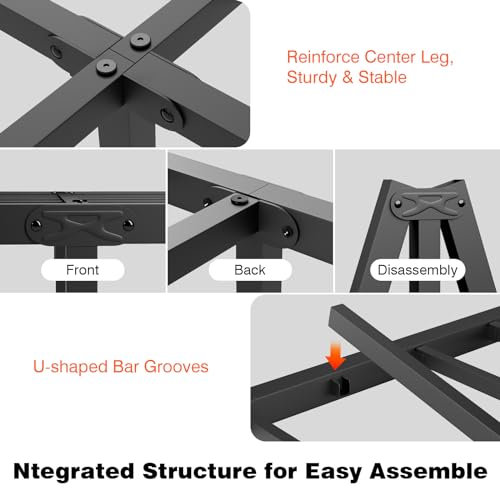 Reinforce Center Leg, Sturdy & Stable

Front

Back

Disassembly

U-shaped Bar Grooves

Ntegrated Structure for Easy Assemble