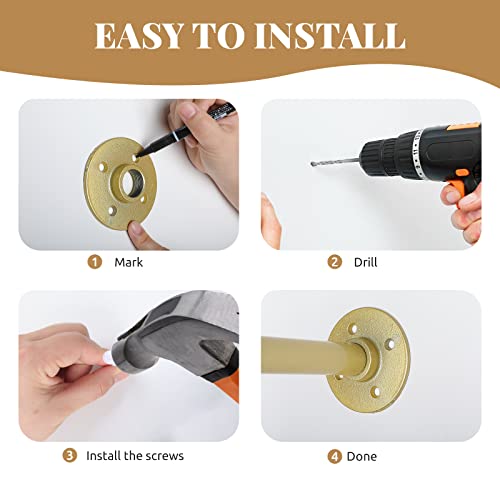 EASY TO INSTALL

1 Mark

2 Drill

3 Install the screws

4 Done