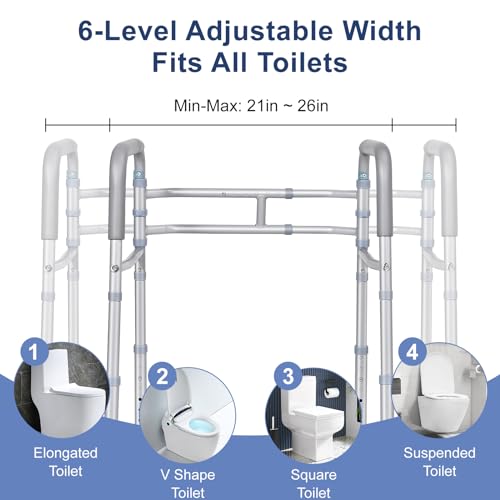 6-Level Adjustable Width
Fits All Toilets

Min-Max: 21in ~ 26in

1
Elongated Toilet

2
V Shape Toilet

3
Square Toilet

4
Suspended Toilet