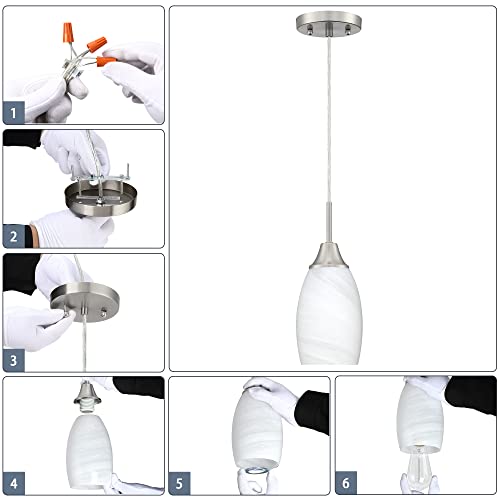 1
2
3
4
5
6