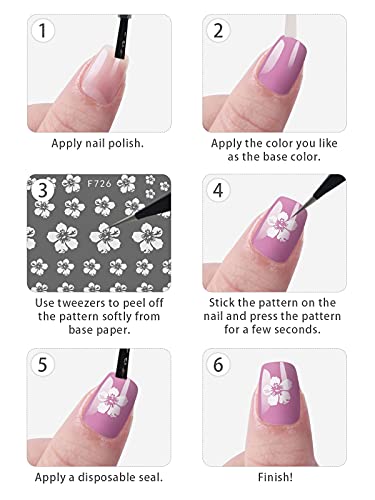 1

Apply nail polish.

2

Apply the color you like as the base color.

3

F726

Use tweezers to peel off the pattern softly from base paper.

4

Stick the pattern on the nail and press the pattern for a few seconds.

5

Apply a disposable seal.

6

Finish!