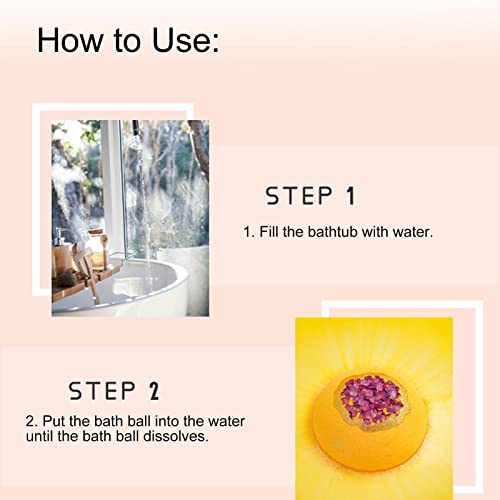 How to Use:

STEP 1

1. Fill the bathtub with water.

STEP 2

2. Put the bath ball into the water until the bath ball dissolves.