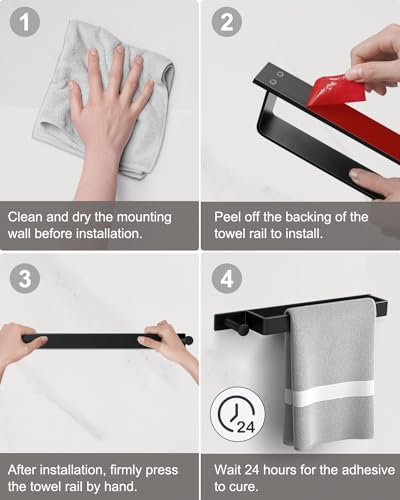 1

Clean and dry the mounting wall before installation.

2

Peel off the backing of the towel rail to install.

3

After installation, firmly press the towel rail by hand.

4

24

Wait 24 hours for the adhesive to cure.