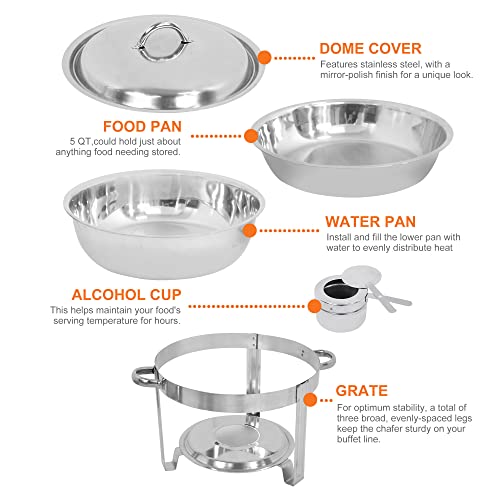 DOME COVER
Features stainless steel, with a mirror-polish finish for a unique look.

FOOD PAN
5 QT,could hold just about anything food needing stored.

WATER PAN
Install and fill the lower pan with water to evenly distribute heat

ALCOHOL CUP
This helps maintain your food's serving temperature for hours.

GRATE
For optimum stability, a total of three broad, evenly-spaced legs keep the chafer sturdy on your buffet line.