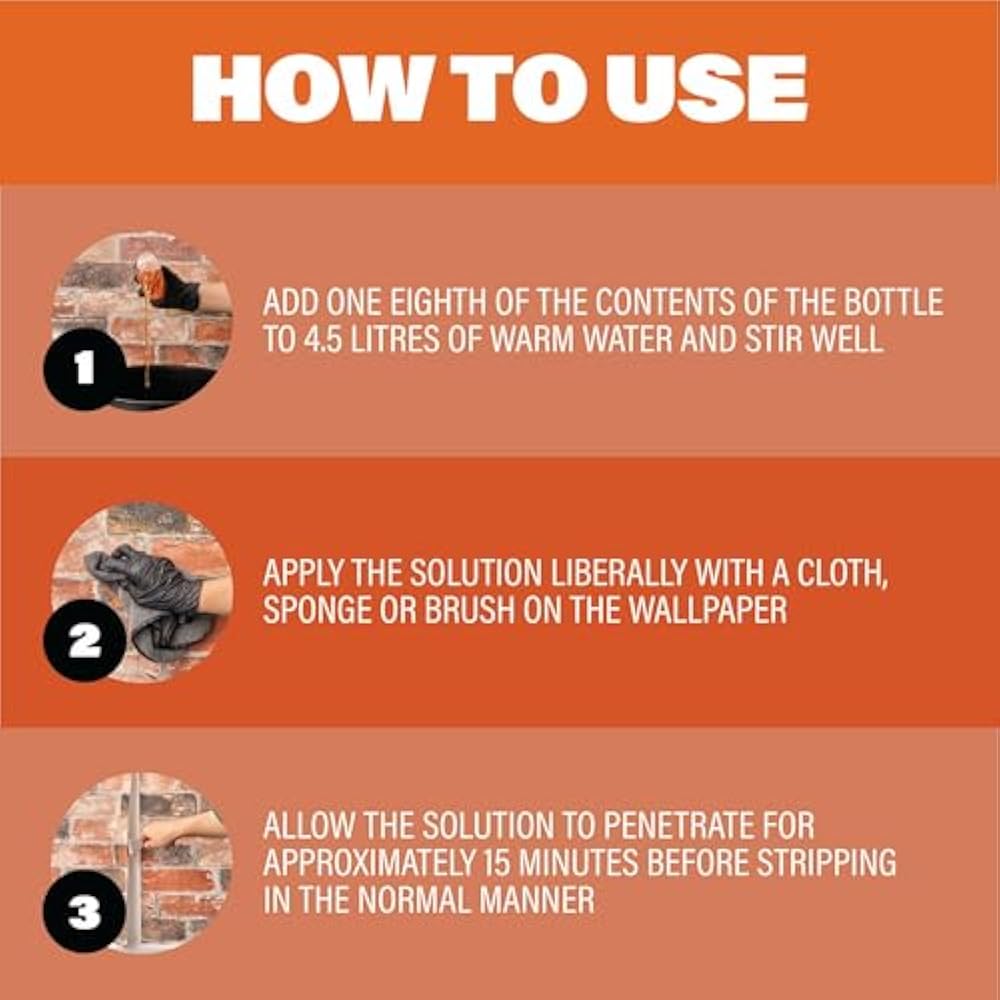 HOW TO USE

1

ADD ONE EIGHTH OF THE CONTENTS OF THE BOTTLE TO 4.5 LITRES OF WARM WATER AND STIR WELL

2

APPLY THE SOLUTION LIBERALLY WITH A CLOTH, SPONGE OR BRUSH ON THE WALLPAPER

3

ALLOW THE SOLUTION TO PENETRATE FOR APPROXIMATELY 15 MINUTES BEFORE STRIPPING IN THE NORMAL MANNER