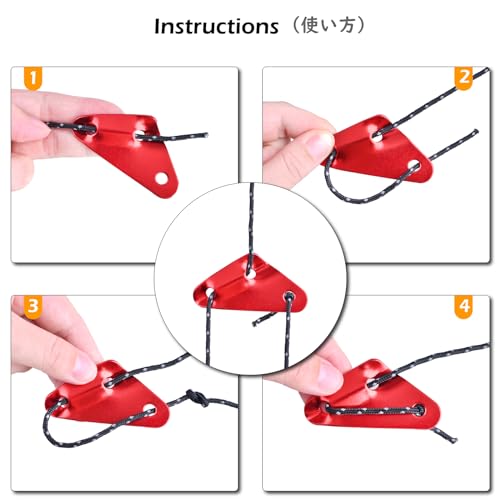 Instructions（使い方）

1

2

3

4