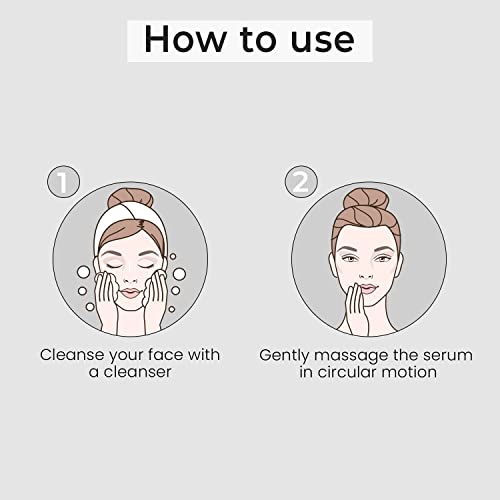 How to use

1

Cleanse your face with a cleanser

2

Gently massage the serum in circular motion