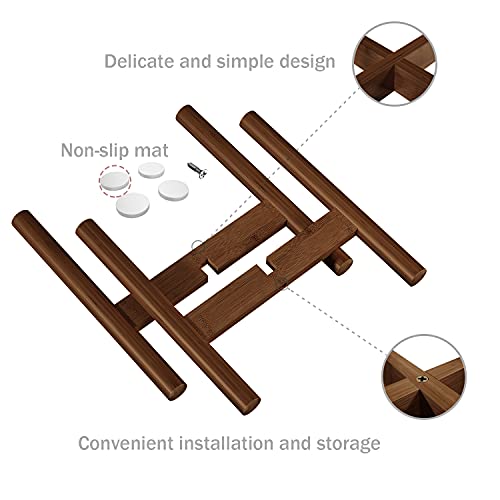 Delicate and simple design

Non-slip mat

Convenient installation and storage